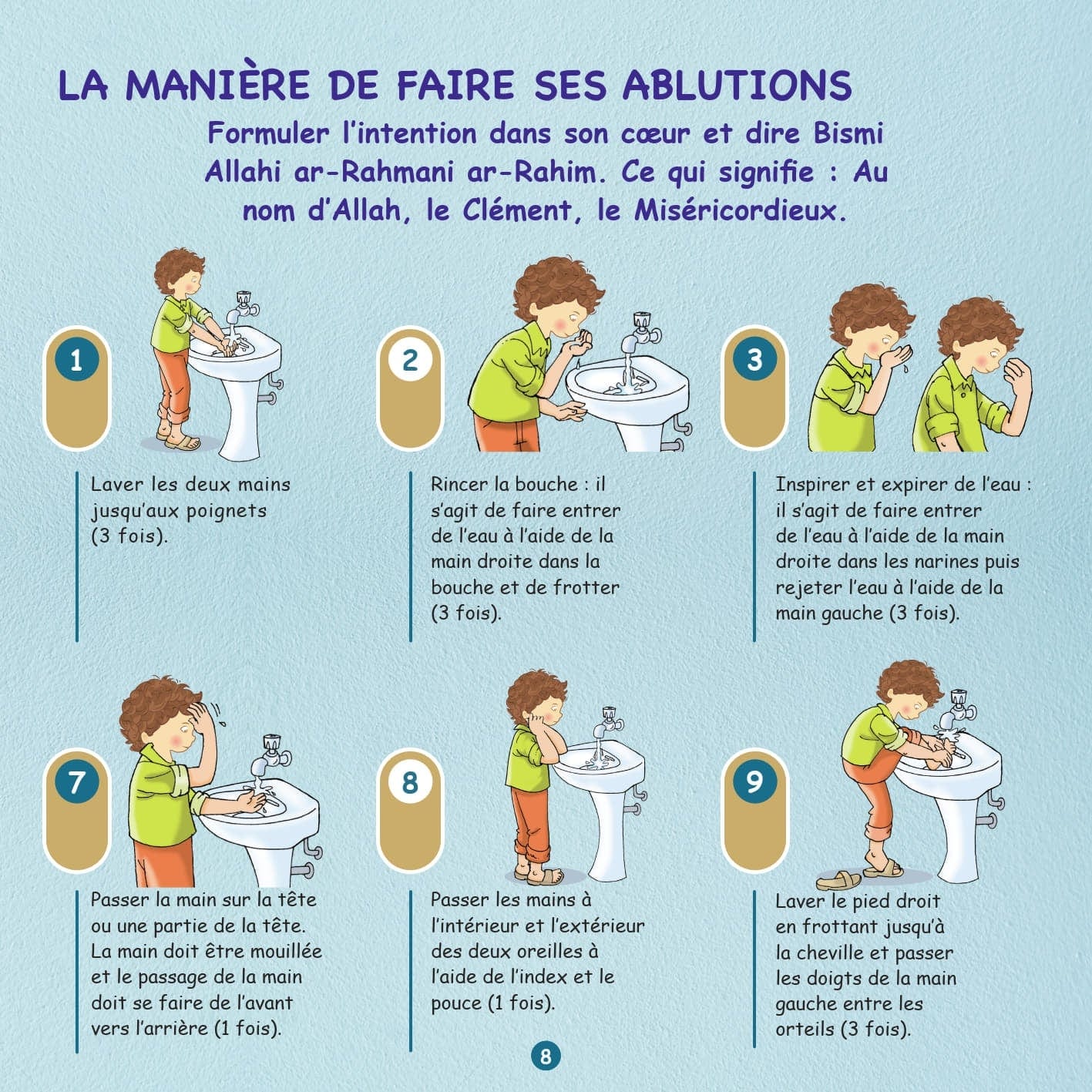 LA MANIÈRE DE FAIRE SES ABLUTIONS

Formuler l'intention dans son cœur et dire Bismi Allahi ar-Rahmani ar-Rahim. Ce qui signifie : Au nom d'Allah, le Clément, le Miséricordieux.

1

Laver les deux mains jusqu'aux poignets (3 fois).

2

Rincer la bouche : il s'agit de faire entrer de l'eau à l'aide de la main droite dans la bouche et de frotter (3 fois).

3

Inspirer et expirer de l'eau : il s'agit de faire entrer de l'eau à l'aide de la main droite dans les narines puis rejeter l'eau à l'aide de la main gauche (3 fois).

7

Passer la main sur la tête ou une partie de la tête. La main doit être mouillée et le passage de la main doit se faire de l'avant vers l'arrière (1 fois).

8

Passer les mains à l'intérieur et l'extérieur des deux oreilles à l'aide de l'index et le pouce (1 fois).

9

Laver le pied droit en frottant jusqu'à la cheville et passer les doigts de la main gauche entre les orteils (3 fois).

8